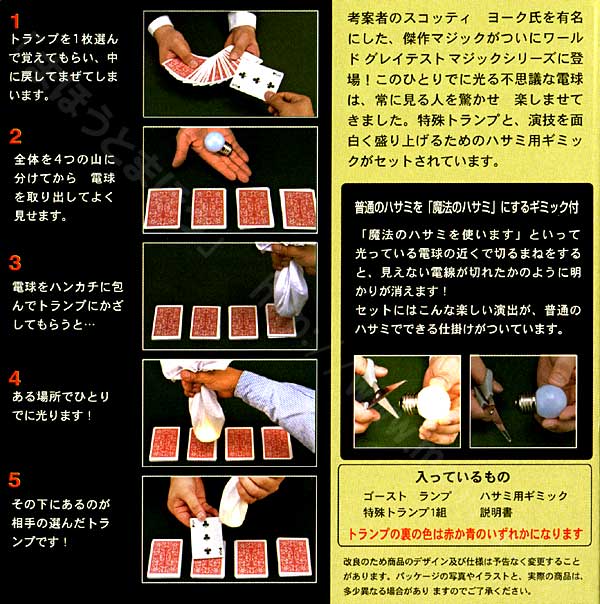 1
トランプを1枚選んで覚えてもらい、中に戻してまぜてしまいます。

2
全体を4つの山に分けてから　電球を取り出してよく見せます。

3
電球をハンカチに包んでトランプにかざしてもらうと…

4
ある場所でひとりでに光ります！

5
その下にあるのが相手の選んだトランプです！

考案者のスコッティ　ヨーク氏を有名にした、傑作マジックがついにワールド グレイテスト マジックシリーズに登場！このひとりでに光る不思議な電球は、常に見る人を驚かせ　楽しませてきました。特殊トランプと、演技を面白く盛り上げるためのハサミ用ギミックがセットされています。

普通のハサミを「魔法のハサミ」にするギミック付

「魔法のハサミを使います」といって光っている電球の近くで切るまねをすると、見えない電線が切れたかのように明かりが消えます！
セットにはこんな楽しい演出が、普通のハサミでできる仕掛けがついています。

入っているもの
ゴースト　ランプ　　ハサミ用ギミック
特殊トランプ1組　　説明書
トランプの裏の色は赤か青のいずれかになります

改良のため商品のデザイン及び仕様は予告なく変更することがあります。パッケージの写真やイラストと、実際の商品は、多少異なる場合があり ますのでご了承ください。